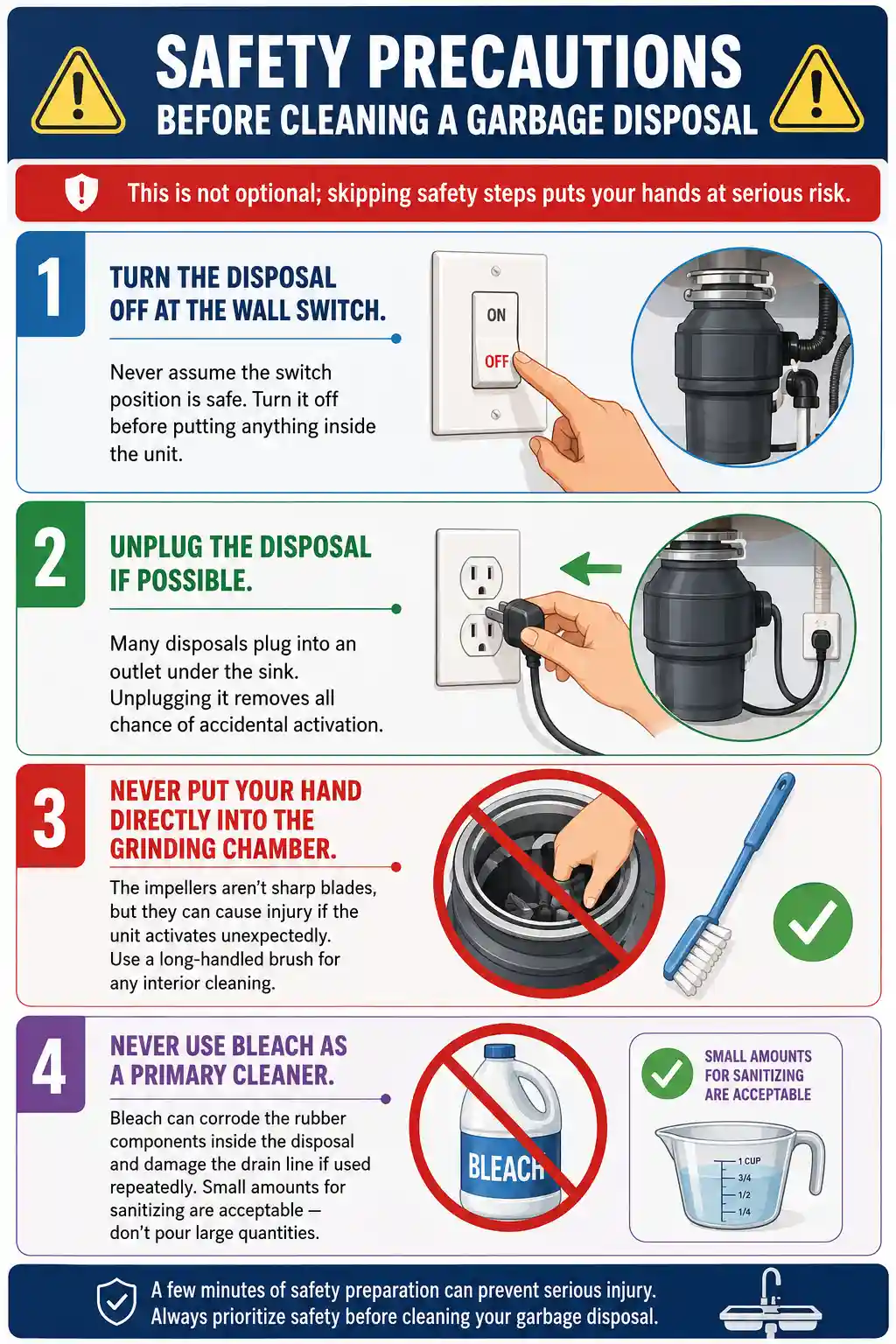 SAFETY PRECAUTIONS
BEFORE CLEANING A GARBAGE DISPOSAL

This is not optional; skipping safety steps puts your hands at serious risk.

1
TURN THE DISPOSAL OFF AT THE WALL SWITCH.

Never assume the switch position is safe. Turn it off before putting anything inside the unit.

ON
OFF

2
UNPLUG THE DISPOSAL IF POSSIBLE.

Many disposals plug into an outlet under the sink. Unplugging it removes all chance of accidental activation.

3
NEVER PUT YOUR HAND DIRECTLY INTO THE GRINDING CHAMBER.

The impellers aren't sharp blades, but they can cause injury if the unit activates unexpectedly. Use a long-handled brush for any interior cleaning.

4
NEVER USE BLEACH AS A PRIMARY CLEANER.

Bleach can corrode the rubber components inside the disposal and damage the drain line if used repeatedly. Small amounts for sanitizing are acceptable — don't pour large quantities.

BLEACH

SMALL AMOUNTS FOR SANITIZING ARE ACCEPTABLE

1 CUP
3/4
1/2
1/4

A few minutes of safety preparation can prevent serious injury.
Always prioritize safety before cleaning your garbage disposal.