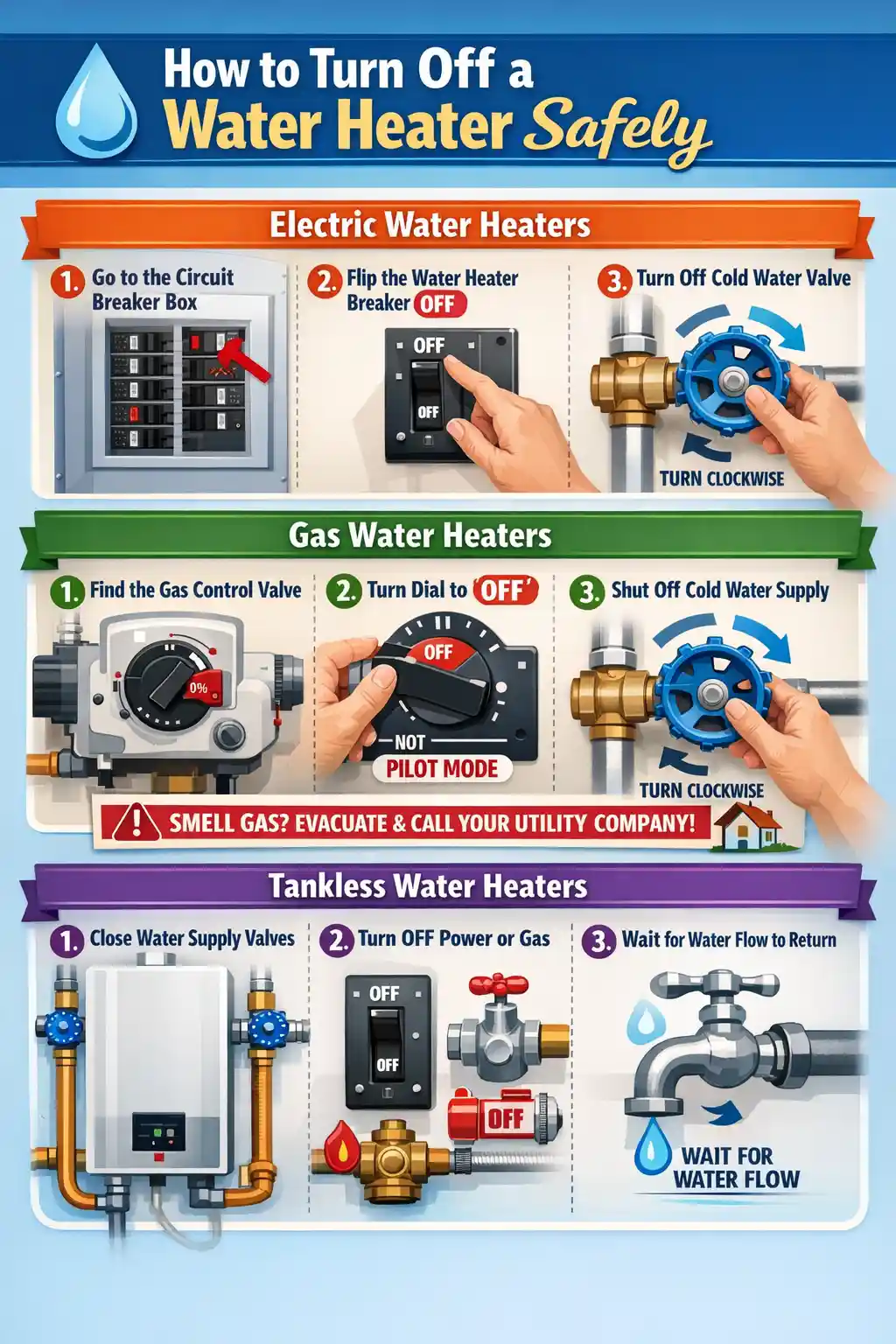 How to Turn Off a Water Heater Safely

Electric Water Heaters

1. Go to the Circuit Breaker Box

2. Flip the Water Heater Breaker OFF

OFF

OFF

3. Turn Off Cold Water Valve

TURN CLOCKWISE

Gas Water Heaters

1. Find the Gas Control Valve

0%

2. Turn Dial to 'OFF'

OFF

NOT

PILOT MODE

3. Shut Off Cold Water Supply

TURN CLOCKWISE

SMELL GAS? EVACUATE & CALL YOUR UTILITY COMPANY!

Tankless Water Heaters

1. Close Water Supply Valves

2. Turn OFF Power or Gas

OFF

OFF

OFF

3. Wait for Water Flow to Return

WAIT FOR WATER FLOW